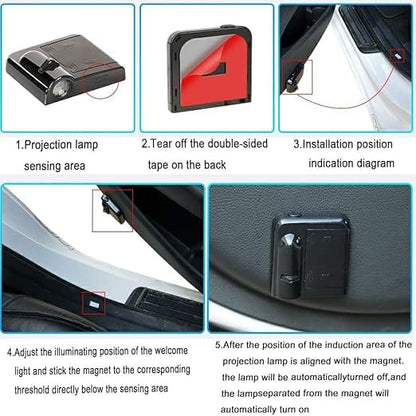 1.Projection lamp sensing area

2.Tear off the double-sided tape on the back

3.Installation position indication diagram

4.Adjust the illuminating position of the welcome light and stick the magnet to the corresponding threshold directly below the sensing area

5.After the position of the induction area of the projection lamp is aligned with the magnet. the lamp will be automaticallyturned off,and the lampseparated from the magnet will automatically turn on