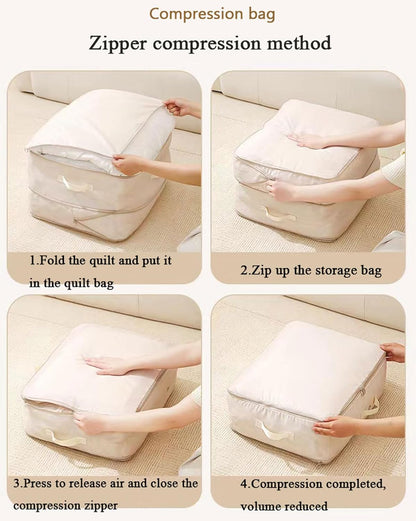 Compression bag

Zipper compression method

1.Fold the quilt and put it in the quilt bag

2.Zip up the storage bag

3.Press to release air and close the compression zipper

4.Compression completed, volume reduced